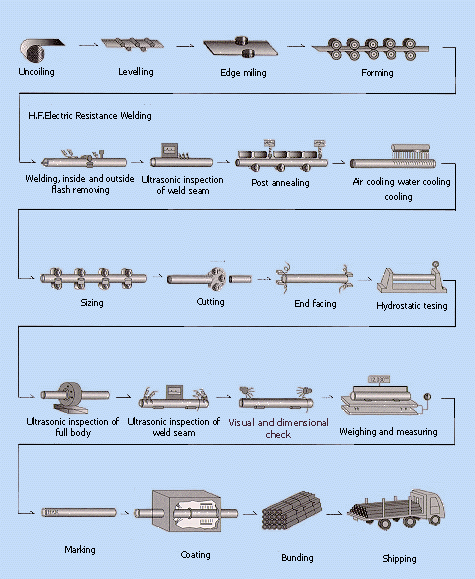 Uncoiling

Levelling

Edge miling

Forming

H.F.Electric Resistance Welding

Welding, inside and outside flash removing

Ultrasonic inspection of weld seam

Post annealing

Air cooling water cooling cooling

Sizing

Cutting

End facing

Hydrostatic tesing

Ultrasonic inspection of full body

Ultrasonic inspection of weld seam

Visual and dimensional check

Weighing and measuring

Marking

Coating

Bunding

Shipping